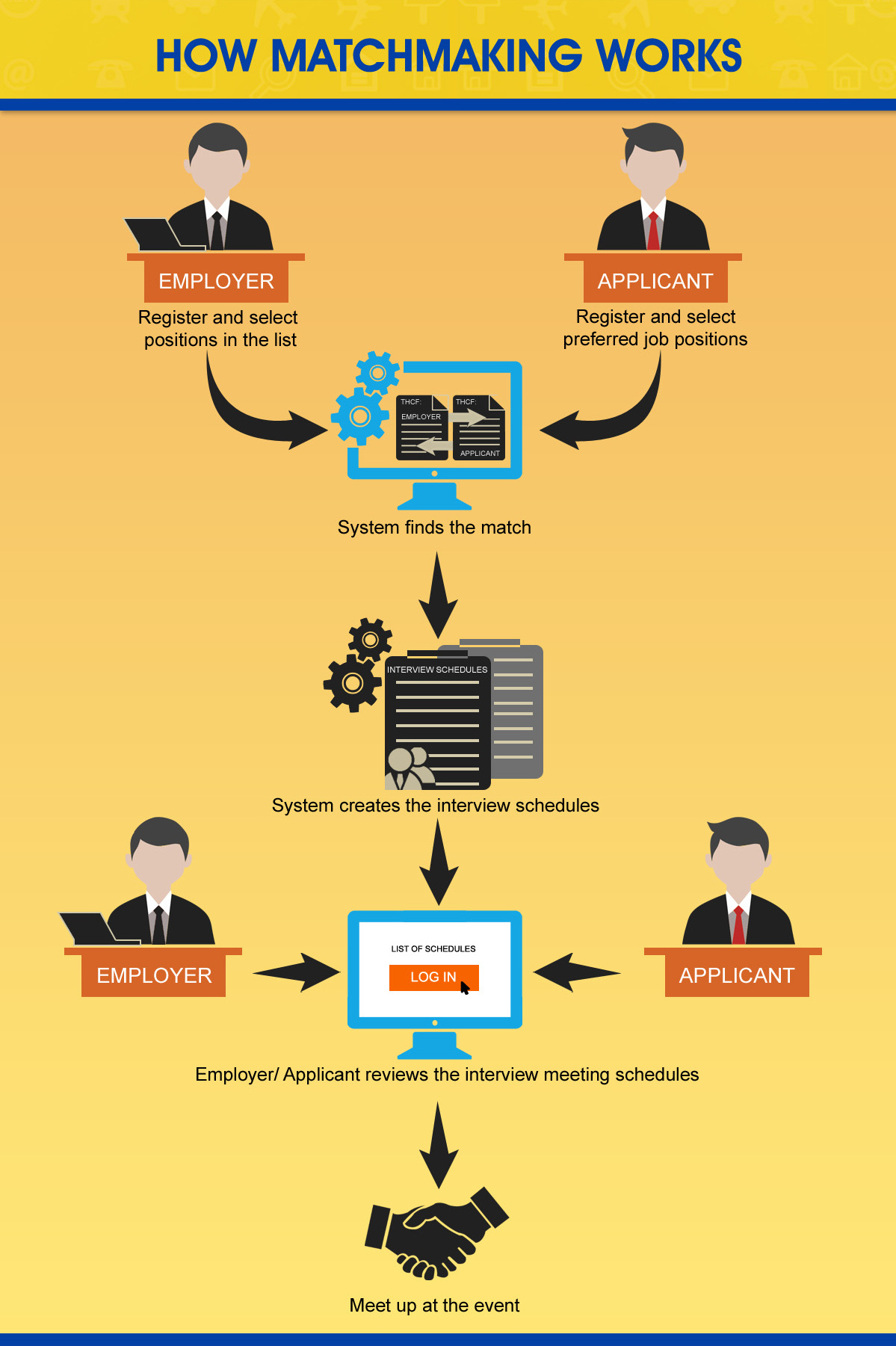 HOW MATCHMAKING WORKS

EMPLOYER
Register and select positions in the list

APPLICANT
Register and select preferred job positions

THCF: EMPLOYER
THCF: APPLICANT

System finds the match

INTERVIEW SCHEDULES

System creates the interview schedules

EMPLOYER

LIST OF SCHEDULES
LOG IN

APPLICANT

Employer/ Applicant reviews the interview meeting schedules

Meet up at the event