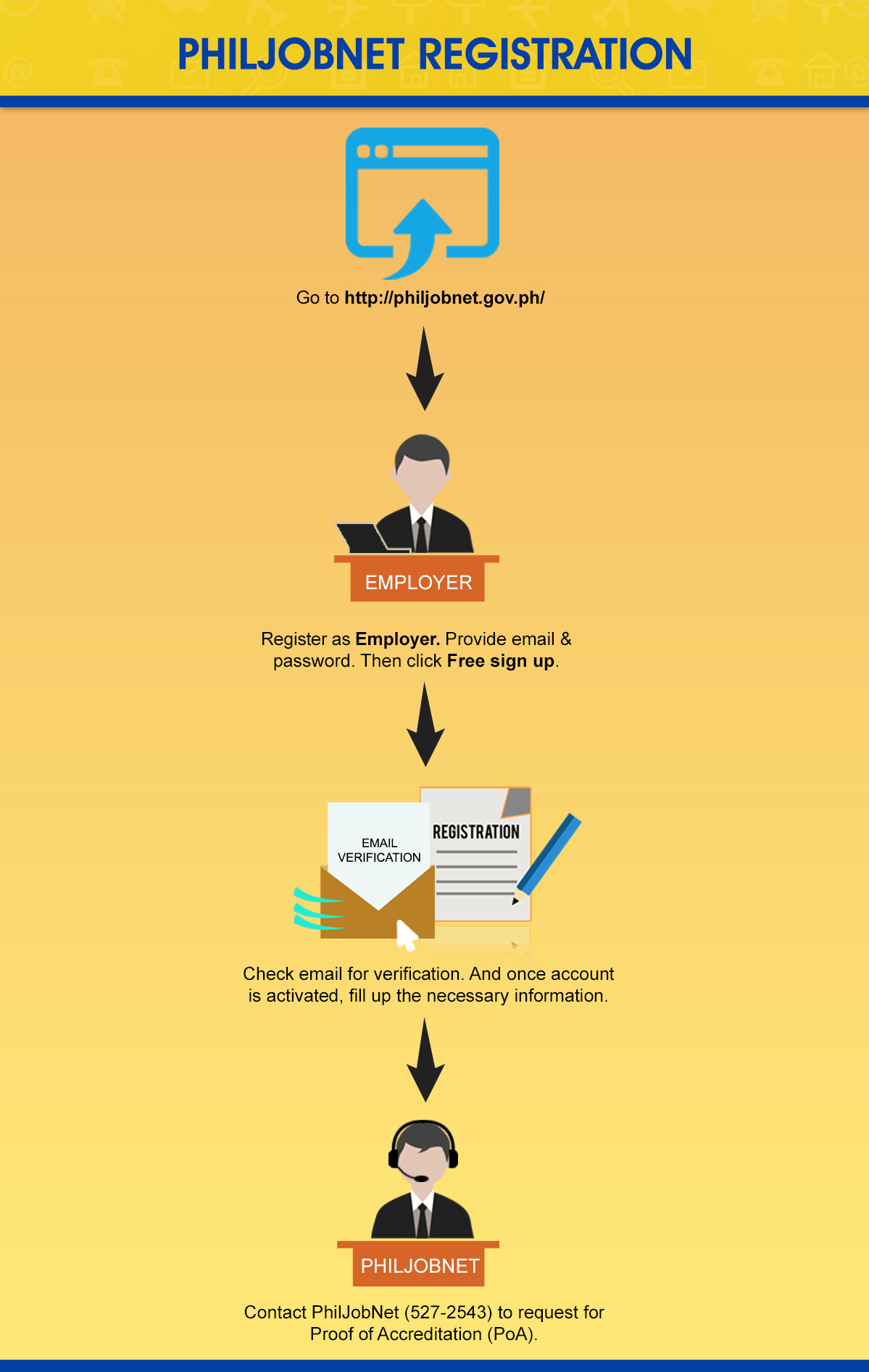 PHILJOBNET REGISTRATION

Go to http://philjobnet.gov.ph/

EMPLOYER

Register as Employer. Provide email & password. Then click Free sign up.

EMAIL VERIFICATION

REGISTRATION

Check email for verification. And once account is activated, fill up the necessary information.

PHILJOBNET

Contact PhilJobNet (527-2543) to request for Proof of Accreditation (PoA).